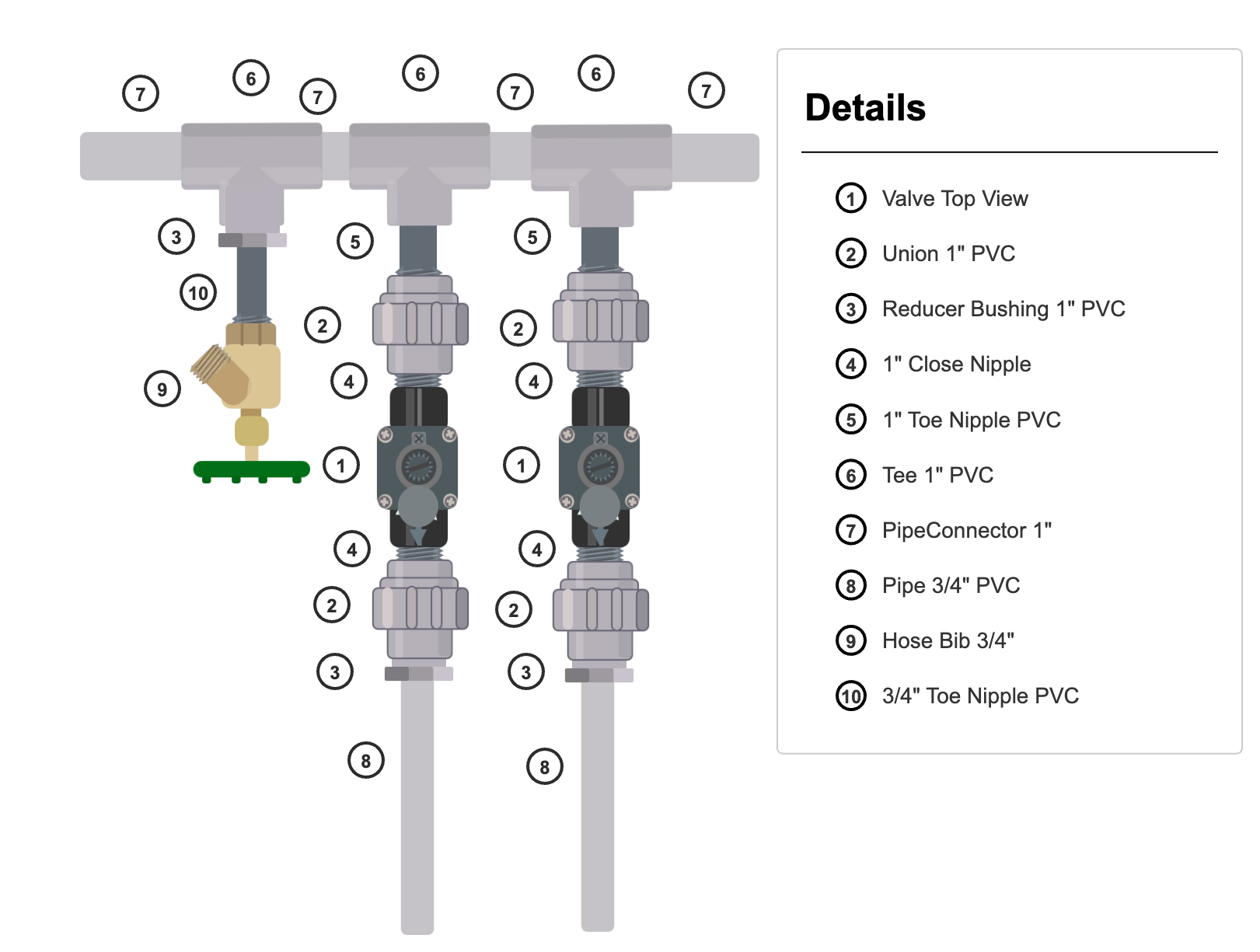 7 6 7 6 7 6 7

3 5 5

10 2 2

9 4 4

1 1

4 4

2 2

3 3

8 8

Details

1 Valve Top View

2 Union 1" PVC

3 Reducer Bushing 1" PVC

4 1" Close Nipple

5 1" Toe Nipple PVC

6 Tee 1" PVC

7 PipeConnector 1"

8 Pipe 3/4" PVC

9 Hose Bib 3/4"

10 3/4" Toe Nipple PVC